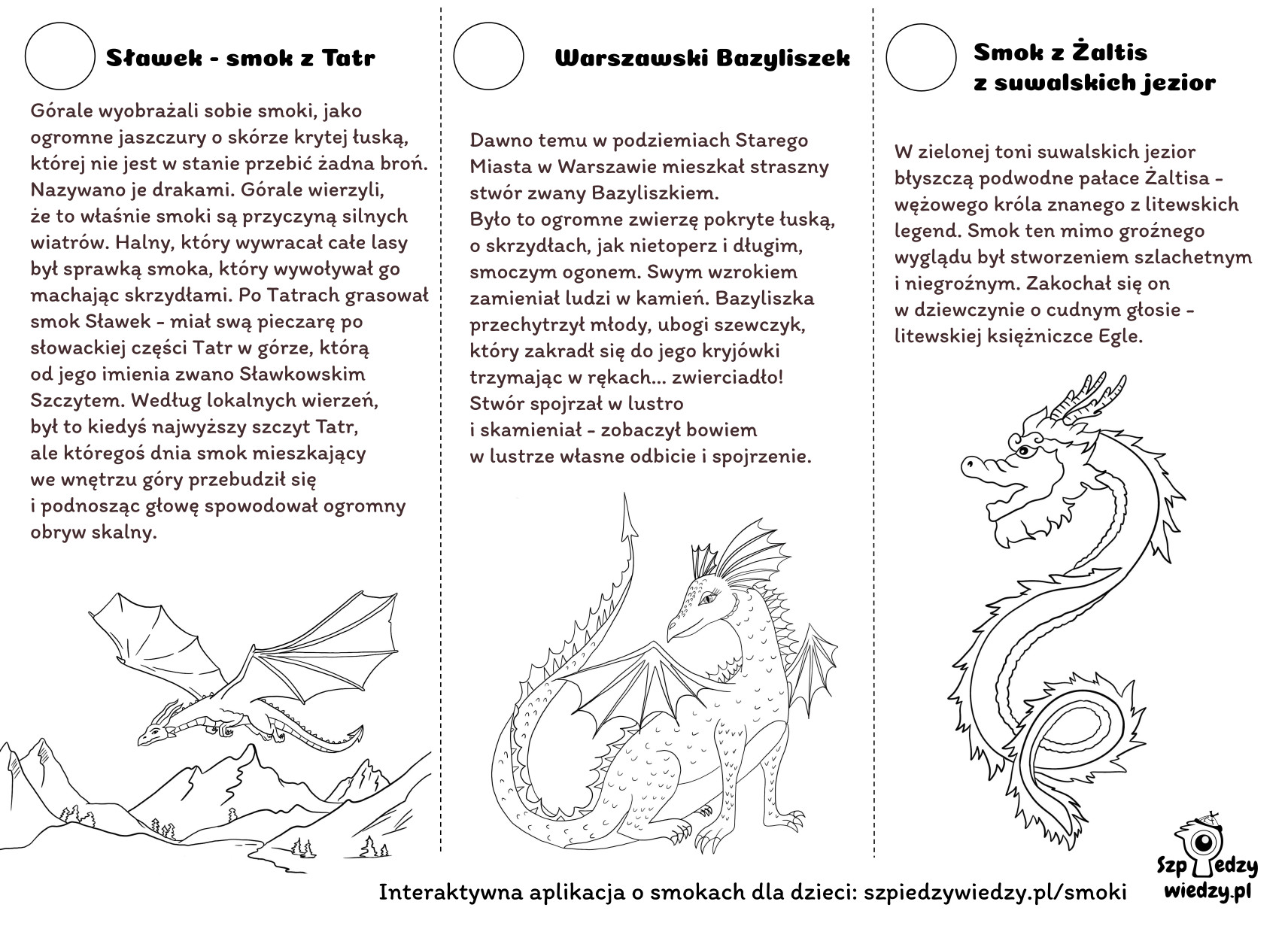 Sławek - smok z Tatr

Górale wyobrażali sobie smoki, jako ogromne jaszczury o skórze krytej łuską, której nie jest w stanie przebić żadna broń. Nazywano je drakami. Górale wierzyli, że to właśnie smoki są przyczyną silnych wiatrów. Halny, który wywracał całe lasy był sprawką smoka, który wywoływał go machając skrzydłami. Po Tatrach grasował smok Sławek - miał swą pieczarę po słowackiej części Tatr w górze, którą od jego imienia zwano Sławkowskim Szczytem. Według lokalnych wierzeń, był to kiedyś najwyższy szczyt Tatr, ale któregoś dnia smok mieszkający we wnętrzu góry przebudził się i podnosząc głowę spowodował ogromny obryw skalny.

Warszawski Bazyliszek

Dawno temu w podziemiach Starego Miasta w Warszawie mieszkał straszny stwór zwany Bazyliszkiem.
Było to ogromne zwierzę pokryte łuską, o skrzydłach, jak nietoperz i długim, smoczym ogonem. Swym wzrokiem zamieniał ludzi w kamień. Bazyliszka przechytrzył młody, ubogi szewczyk, który zakradł się do jego kryjówki trzymając w rękach... zwierciadło!
Stwór spojrzał w lustro i skamieniał - zobaczył bowiem w lustrze własne odbicie i spojrzenie.

Smok z Żaltis z suwalskich jezior

W zielonej toni suwalskich jezior błyszczą podwodne pałace Żaltisa - wężowego króla znanego z litewskich legend. Smok ten mimo groźnego wyglądu był stworzeniem szlachetnym i niegroźnym. Zakochał się on w dziewczynie o cudnym głosie - litewskiej księżniczce Egle.

Interaktywna aplikacja o smokach dla dzieci: szpiedzywiedzy.pl/smoki

Szpiedzy wiedzy.pl