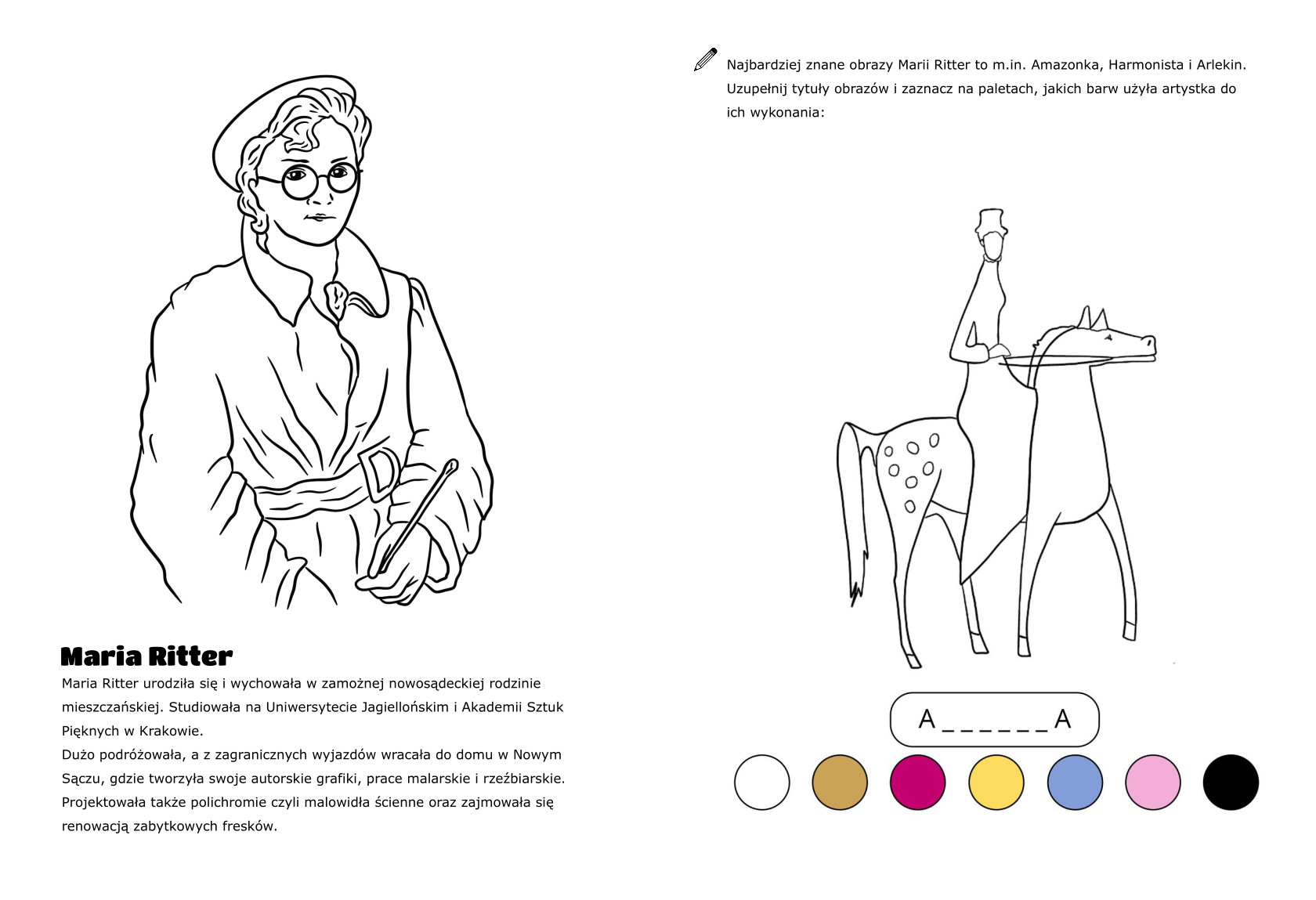 Maria Ritter

Maria Ritter urodziła się i wychowała w zamożnej nowosądeckiej rodzinie mieszczańskiej. Studiowała na Uniwersytecie Jagiellońskim i Akademii Sztuk Pięknych w Krakowie.
Dużo podróżowała, a z zagranicznych wyjazdów wracała do domu w Nowym Sączu, gdzie tworzyła swoje autorskie grafiki, prace malarskie i rzeźbiarskie. Projektowała także polichromie czyli malowidła ścienne oraz zajmowała się renowacją zabytkowych fresków.

Najbardziej znane obrazy Marii Ritter to m.in. Amazonka, Harmonista i Arlekin. Uzupełnij tytuły obrazów i zaznacz na paletach, jakich barw użyła artystka do ich wykonania:

A _ _ _ _ _ _ A